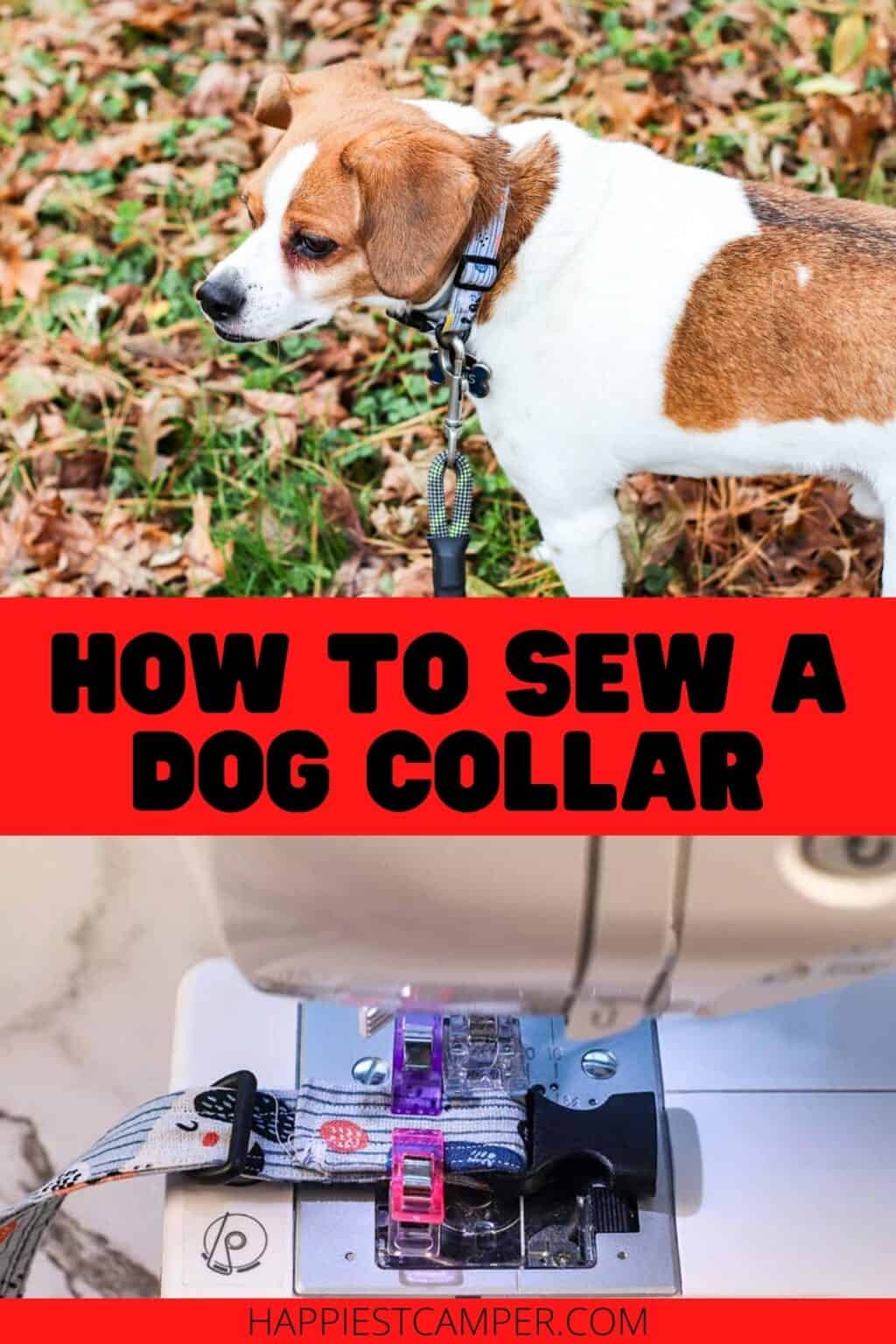 HOW TO SEW A DOG COLLAR

HAPPIESTCAMPER.COM